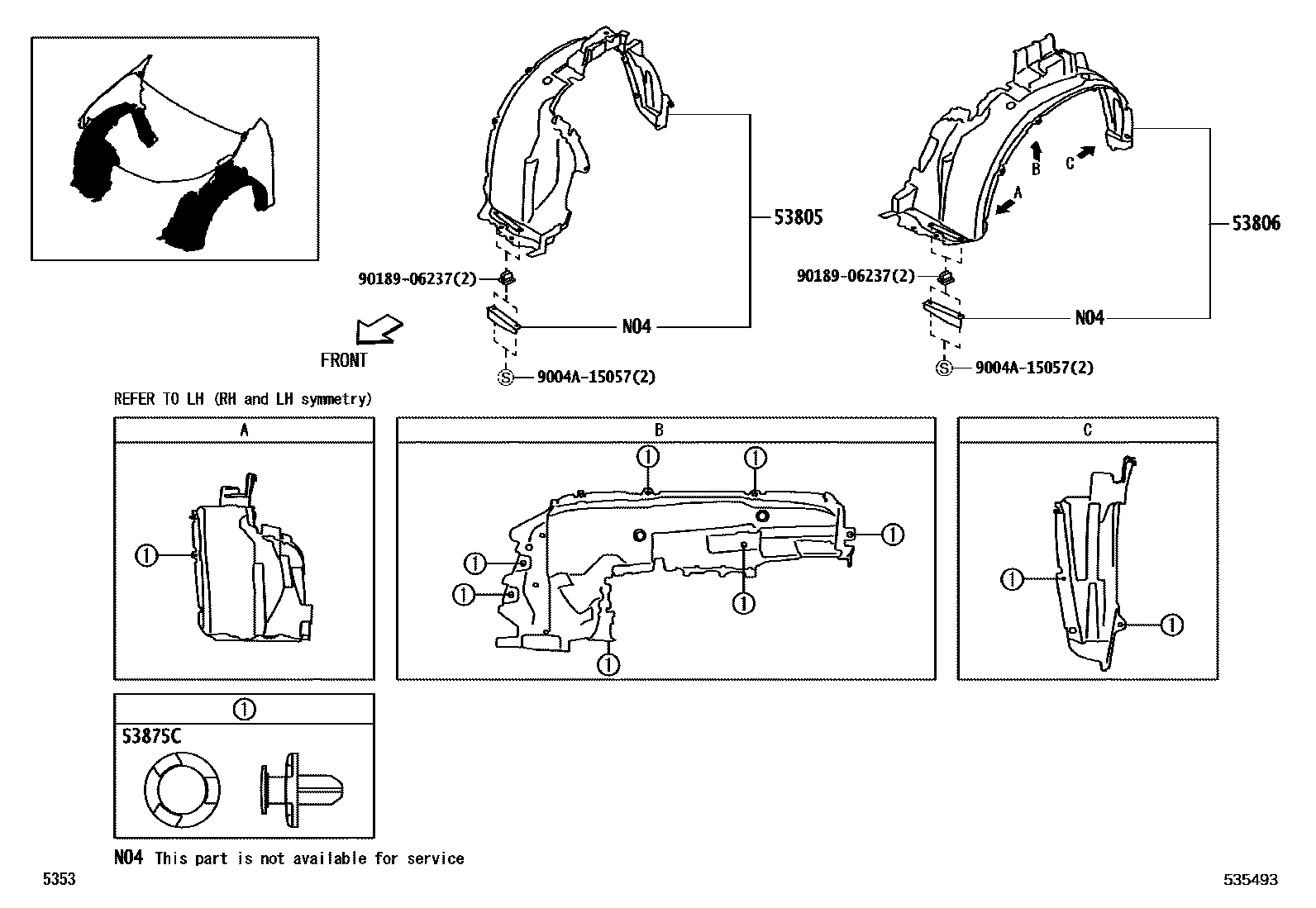 53805

90189-06237(2)

N04

FRONT

S 9004A-15057(2)

B

C

A

53806

90189-06237(2)

N04

S 9004A-15057(2)

REFER TO LH (RH and LH symmetry)

A

1

B

1
1
1
1
1
1
1

C

1
1

1

53875C

N04 This part is not available for service

5353

535493